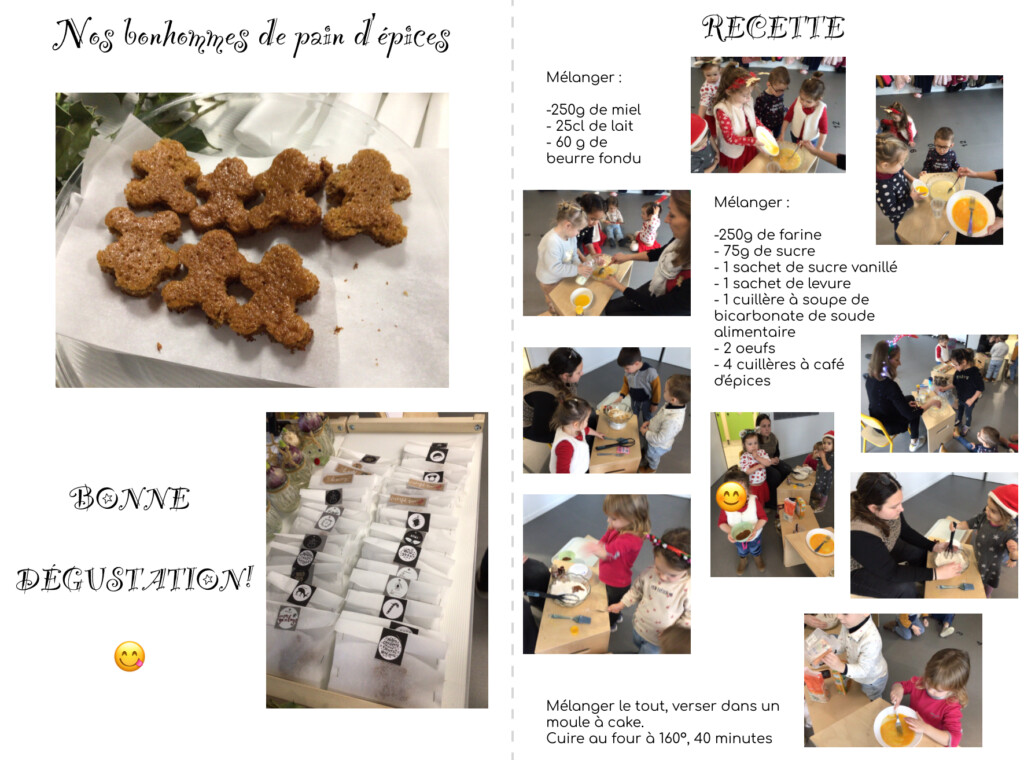 Nos bonhommes de pain d'épices

BONNE

DÉGUSTATION!

RECETTE

Mélanger :

-250g de miel
- 25cl de lait
- 60 g de beurre fondu

Mélanger :

-250g de farine
- 75g de sucre
- 1 sachet de sucre vanillé
- 1 sachet de levure
- 1 cuillère à soupe de bicarbonate de soude alimentaire
- 2 oeufs
- 4 cuillères à café d'épices

Mélanger le tout, verser dans un moule à cake.
Cuire au four à 160°, 40 minutes