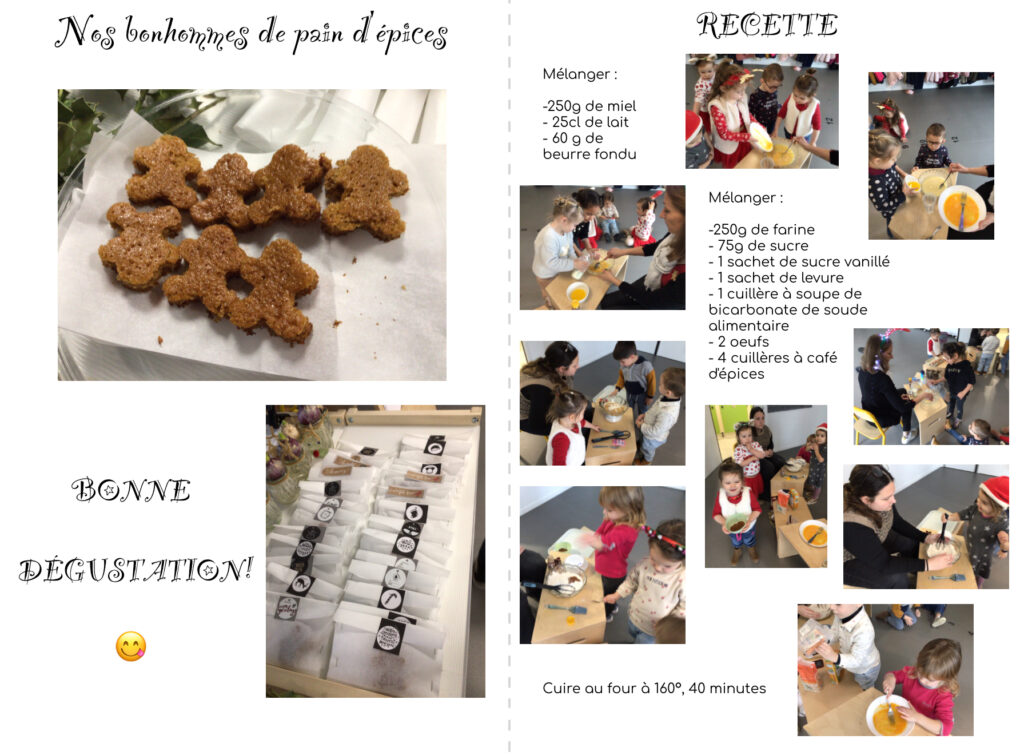 Nos bonhommes de pain d'épices

BONNE

DÉGUSTATION!

RECETTE

Mélanger :

-250g de miel
- 25cl de lait
- 60 g de beurre fondu

Mélanger :

-250g de farine
- 75g de sucre
- 1 sachet de sucre vanillé
- 1 sachet de levure
- 1 cuillère à soupe de bicarbonate de soude alimentaire
- 2 oeufs
- 4 cuillères à café d'épices

Cuire au four à 160°, 40 minutes